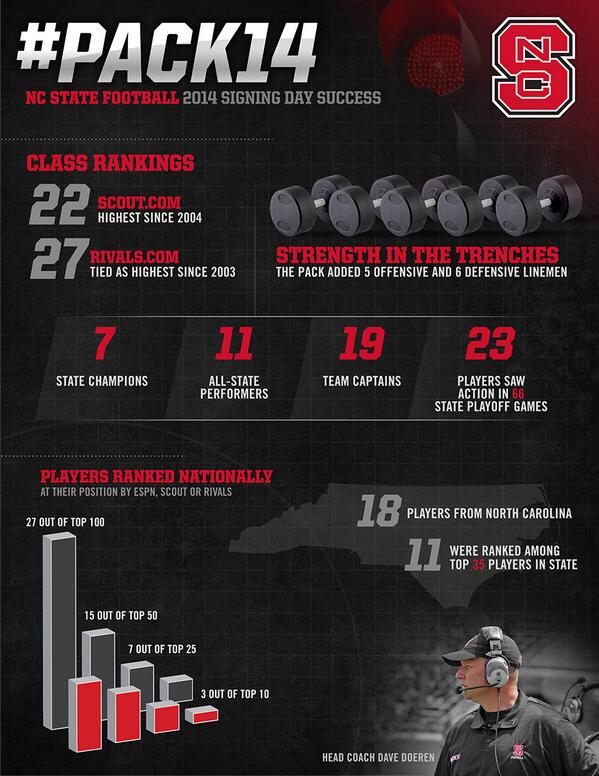 #PACK14

NC STATE FOOTBALL 2014 SIGNING DAY SUCCESS

NCS

CLASS RANKINGS

22 SCOUT.COM
HIGHEST SINCE 2004

27 RIVALS.COM
TIED AS HIGHEST SINCE 2003

STRENGTH IN THE TRENCHES
THE PACK ADDED 5 OFFENSIVE AND 6 DEFENSIVE LINEMEN

7
STATE CHAMPIONS

11
ALL-STATE PERFORMERS

19
TEAM CAPTAINS

23
PLAYERS SAW ACTION IN 66 STATE PLAYOFF GAMES

PLAYERS RANKED NATIONALLY
AT THEIR POSITION BY ESPN, SCOUT OR RIVALS

27 OUT OF TOP 100

15 OUT OF TOP 50

7 OUT OF TOP 25

3 OUT OF TOP 10

18 PLAYERS FROM NORTH CAROLINA

11 WERE RANKED AMONG TOP 35 PLAYERS IN STATE

HEAD COACH DAVE DOEREN